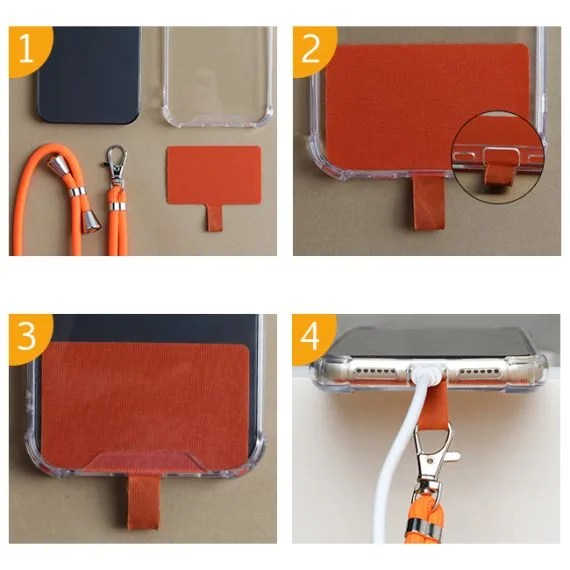 1

2

3

4